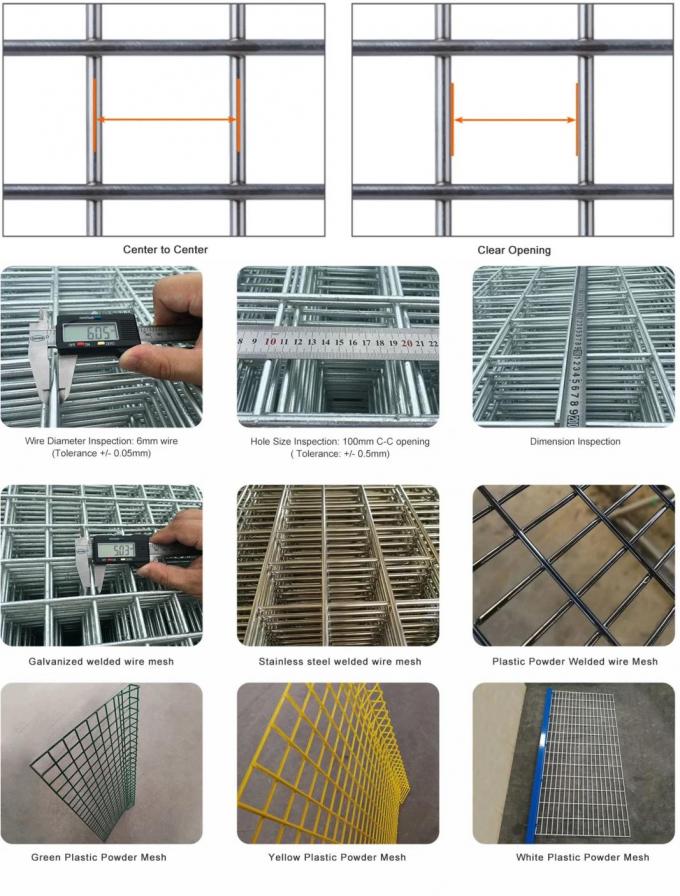 Center to Center

Clear Opening

6.05

8 9 10 11 12 13 14 15 16 17 18 19 20 21 22

Wire Diameter Inspection: 6mm wire (Tolerance +/- 0.05mm)

Hole Size Inspection: 100mm C-C opening ( Tolerance: +/- 0.5mm)

Dimension Inspection

5.03

Galvanized welded wire mesh

Stainless steel welded wire mesh

Plastic Powder Welded wire Mesh

Green Plastic Powder Mesh

Yellow Plastic Powder Mesh

White Plastic Powder Mesh