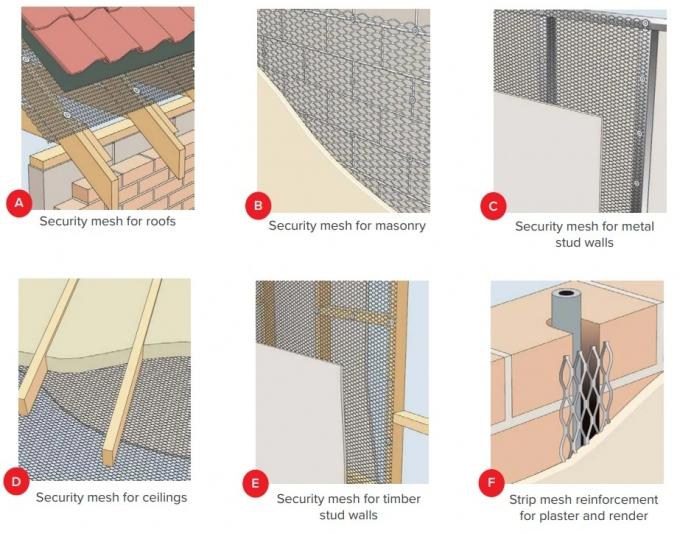 A
Security mesh for roofs

B
Security mesh for masonry

C
Security mesh for metal stud walls

D
Security mesh for ceilings

E
Security mesh for timber stud walls

F
Strip mesh reinforcement for plaster and render